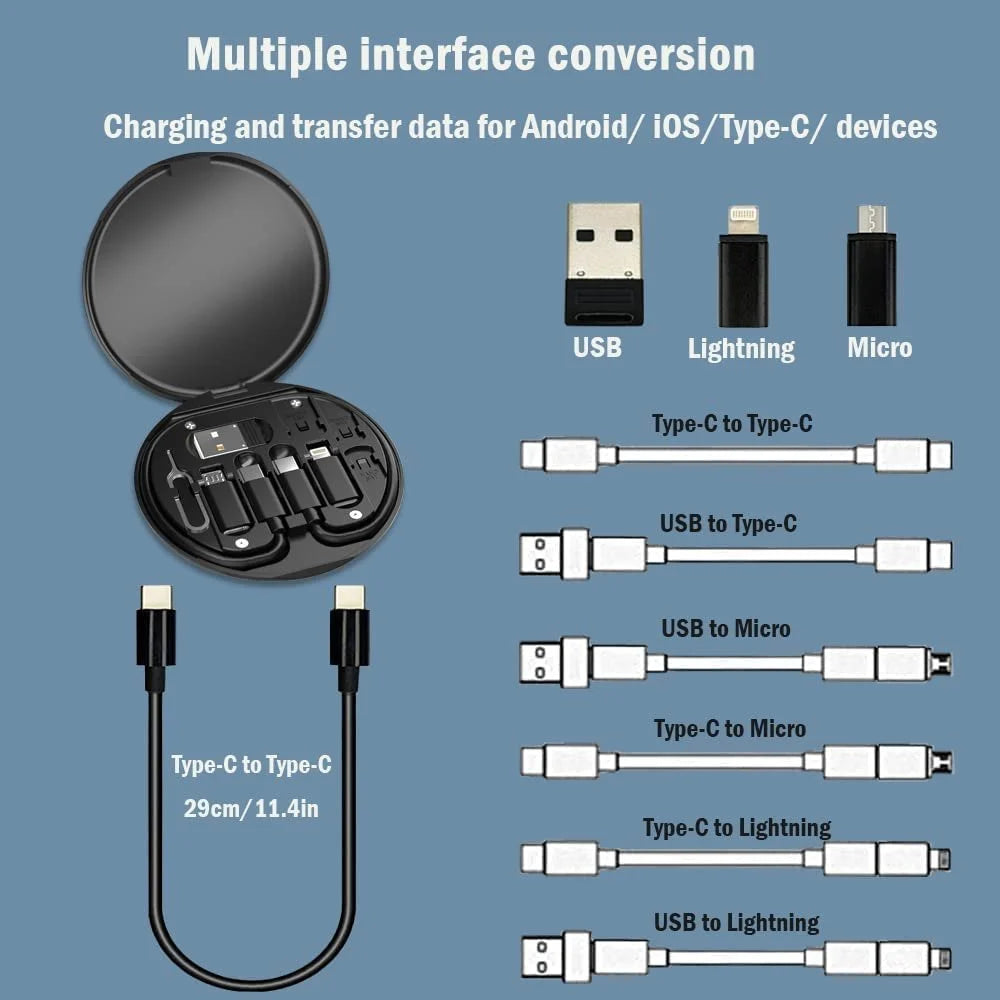 Multiple interface conversion

Charging and transfer data for Android/ iOS/Type-C/ devices

USB

Lightning

Micro

Type-C to Type-C

USB to Type-C

USB to Micro

Type-C to Micro

Type-C to Lightning

USB to Lightning

Type-C to Type-C

29cm/11.4in